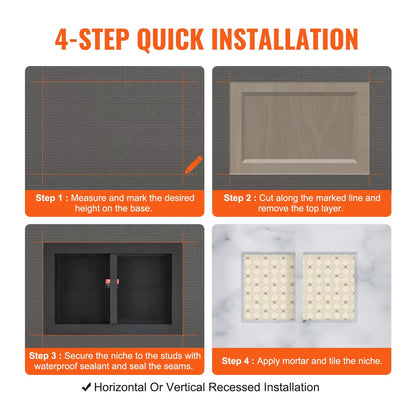 4-STEP QUICK INSTALLATION

Step 1 : Measure and mark the desired height on the base.

Step 2 : Cut along the marked line and remove the top layer.

Step 3 : Secure the niche to the studs with waterproof sealant and seal the seams.

Step 4 : Apply mortar and tile the niche.

✓ Horizontal Or Vertical Recessed Installation