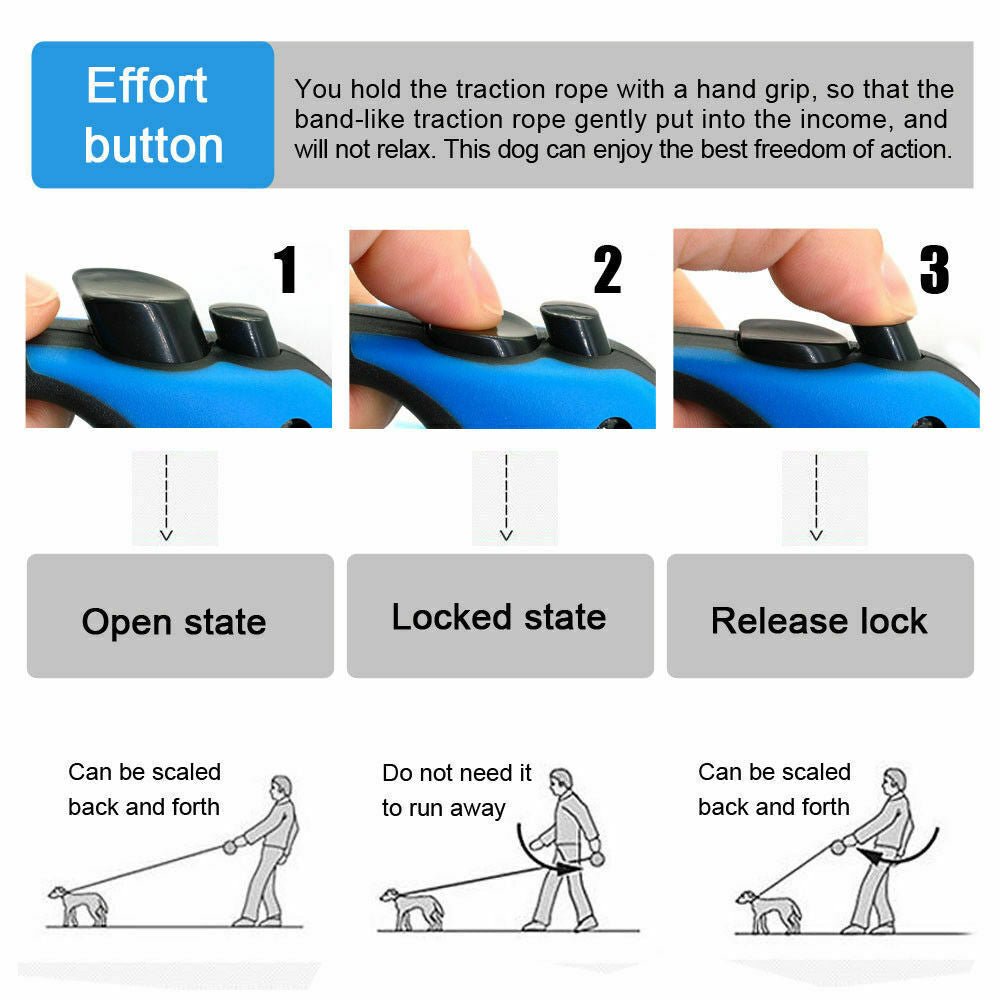 Effort button

You hold the traction rope with a hand grip, so that the band-like traction rope gently put into the income, and will not relax. This dog can enjoy the best freedom of action.

1

2

3

Open state

Locked state

Release lock

Can be scaled back and forth

Do not need it to run away

Can be scaled back and forth